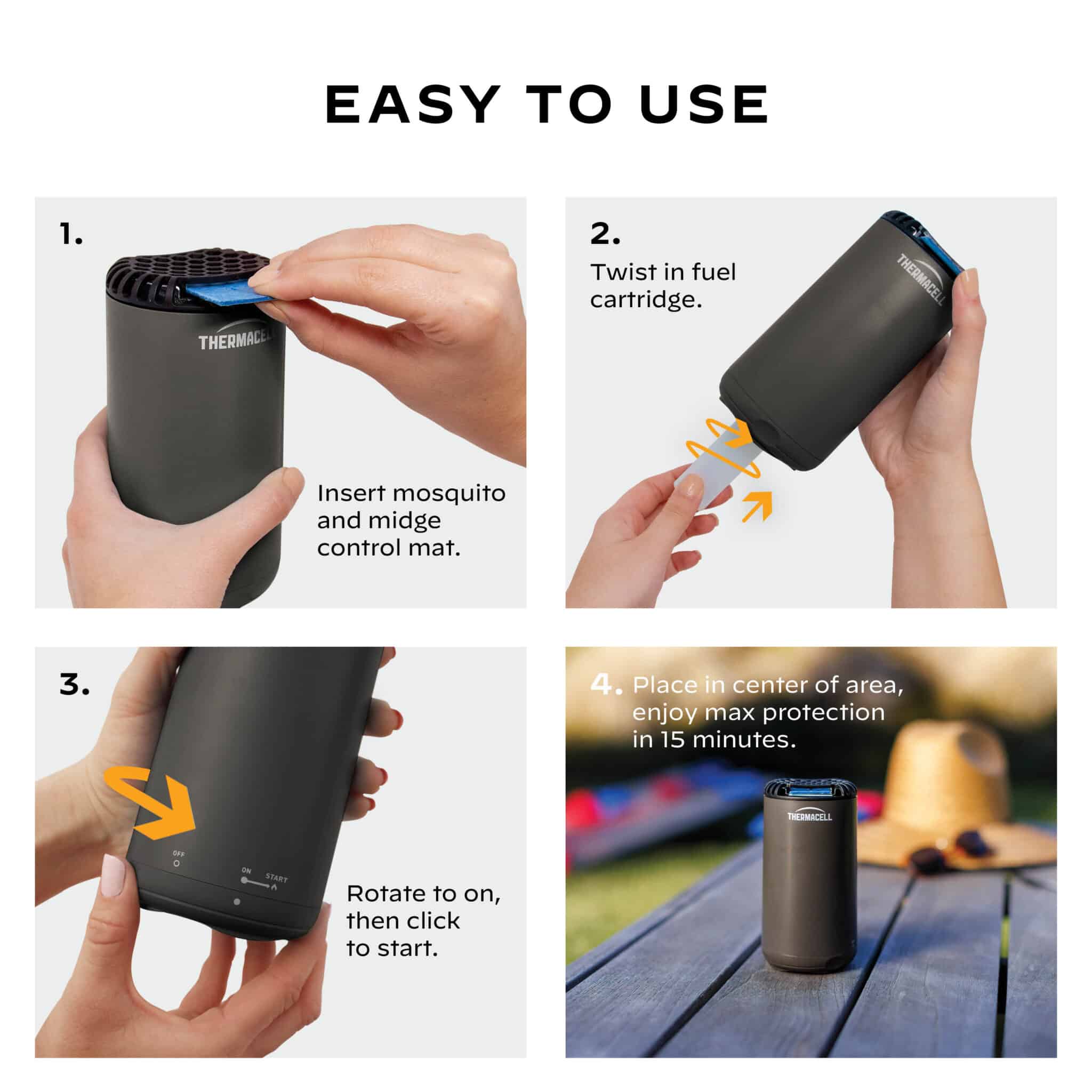 EASY TO USE

1.

THERMACELL

Insert mosquito and midge control mat.

2.

Twist in fuel cartridge.

THERMACELL

3.

OFF

ON START

Rotate to on, then click to start.

4. Place in center of area, enjoy max protection in 15 minutes.

THERMACELL