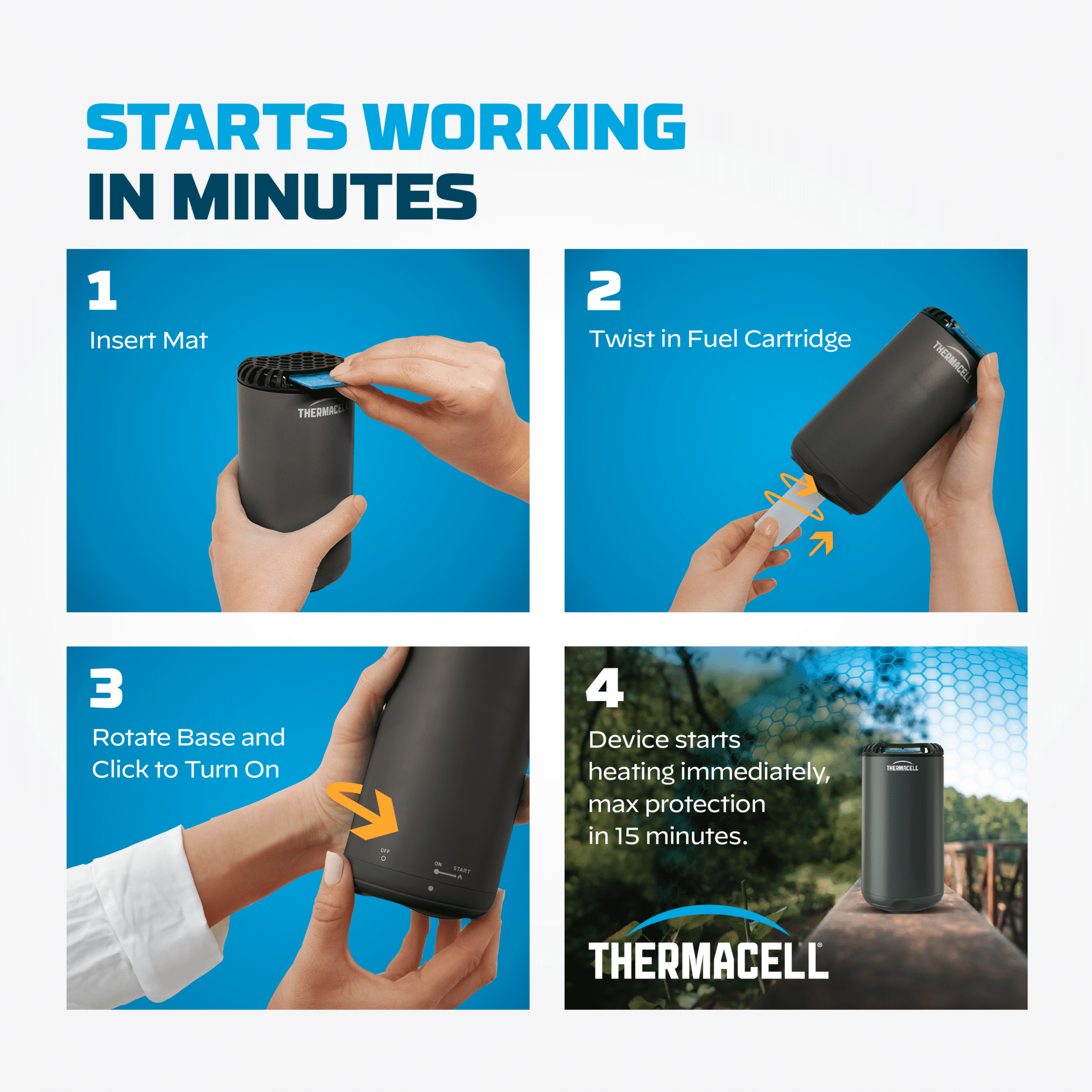 STARTS WORKING
IN MINUTES

1

Insert Mat

THERMACELL

2

Twist in Fuel Cartridge

THERMACELL

3

Rotate Base and Click to Turn On

OFF

ON

START

4

Device starts heating immediately, max protection in 15 minutes.

THERMACELL

THERMACELL®